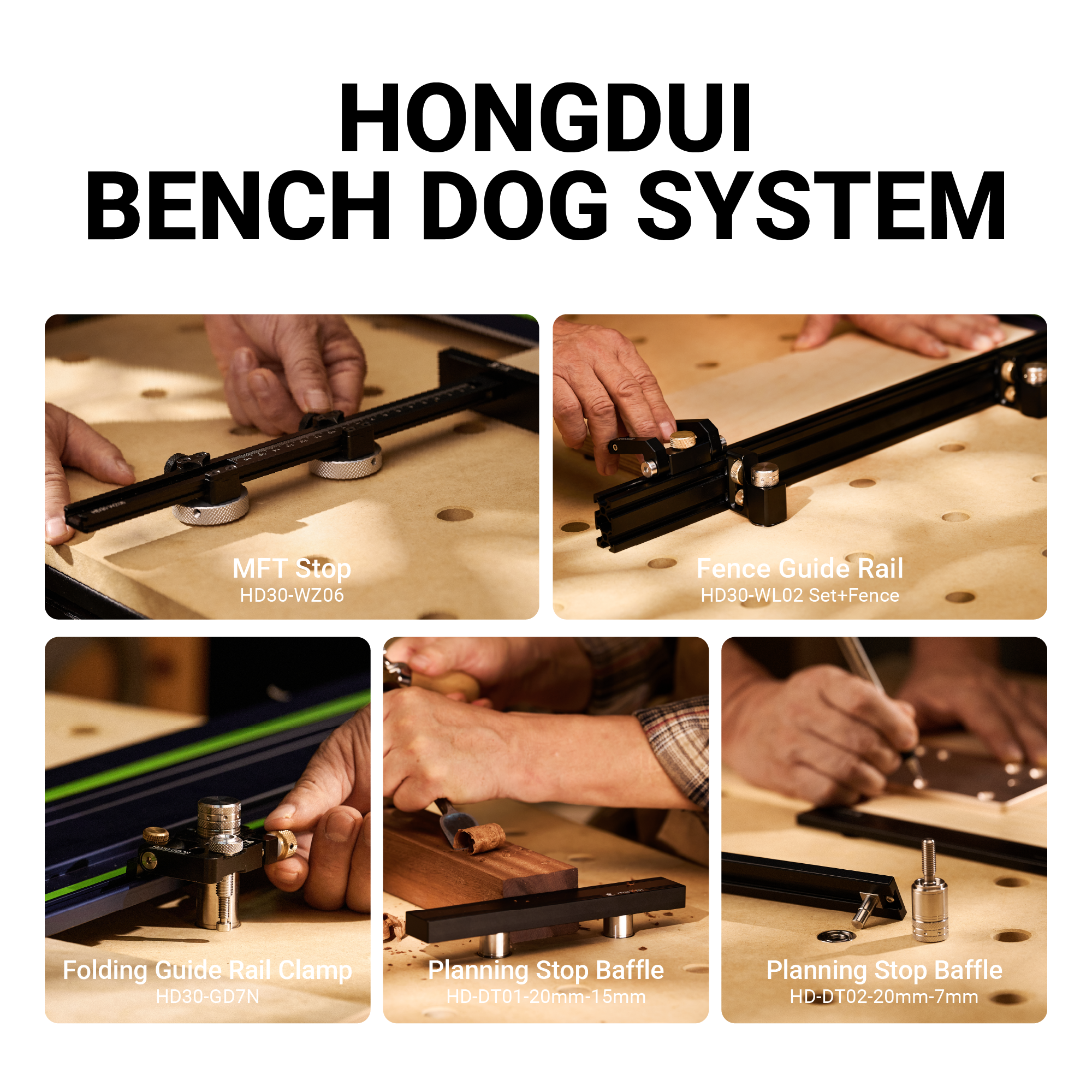 HONGDUI
BENCH DOG SYSTEM

MFT Stop
HD30-WZ06

Fence Guide Rail
HD30-WL02 Set+Fence

Folding Guide Rail Clamp
HD30-GD7N

Planning Stop Baffle
HD-DT01-20mm-15mm

Planning Stop Baffle
HD-DT02-20mm-7mm