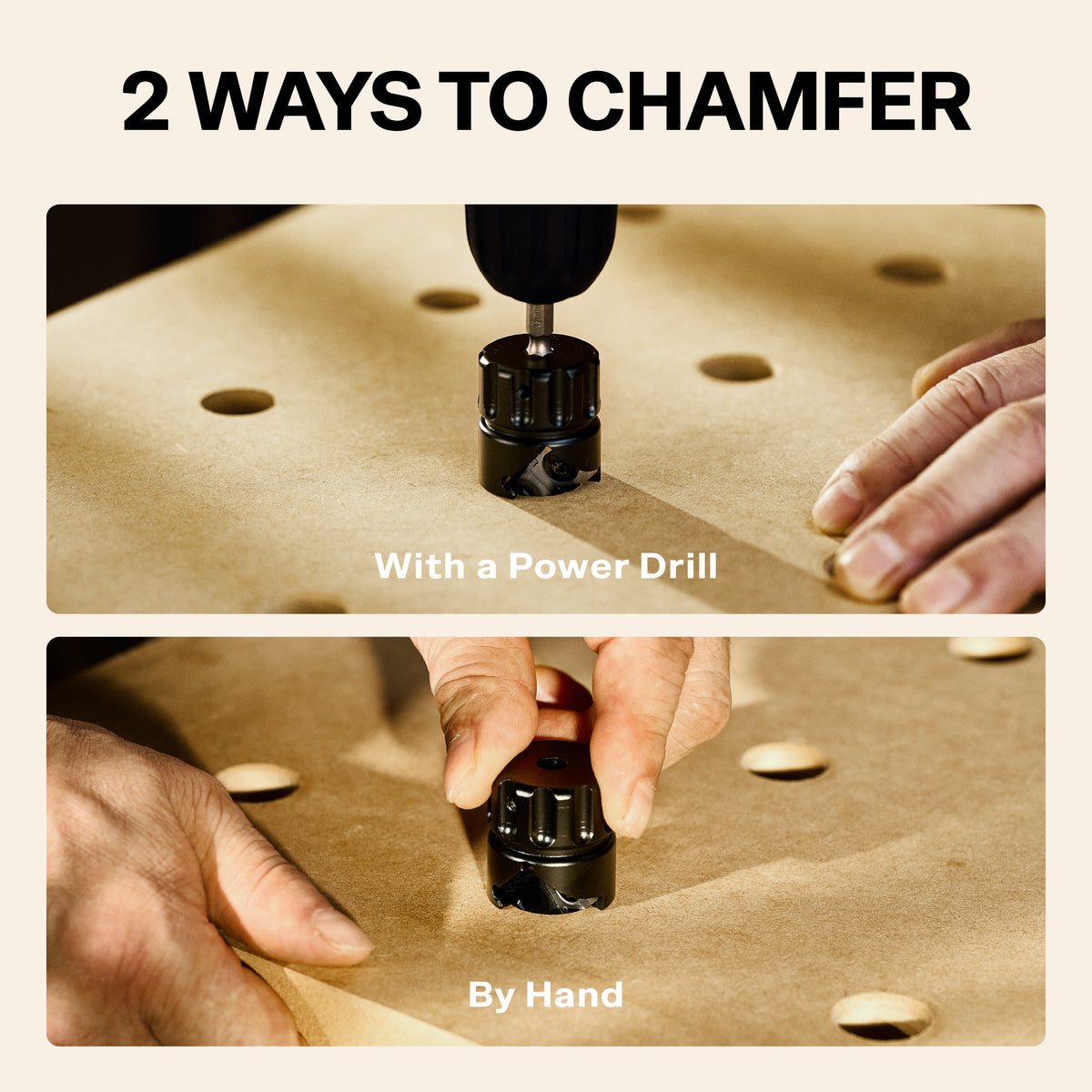 2 WAYS TO CHAMFER

With a Power Drill

By Hand